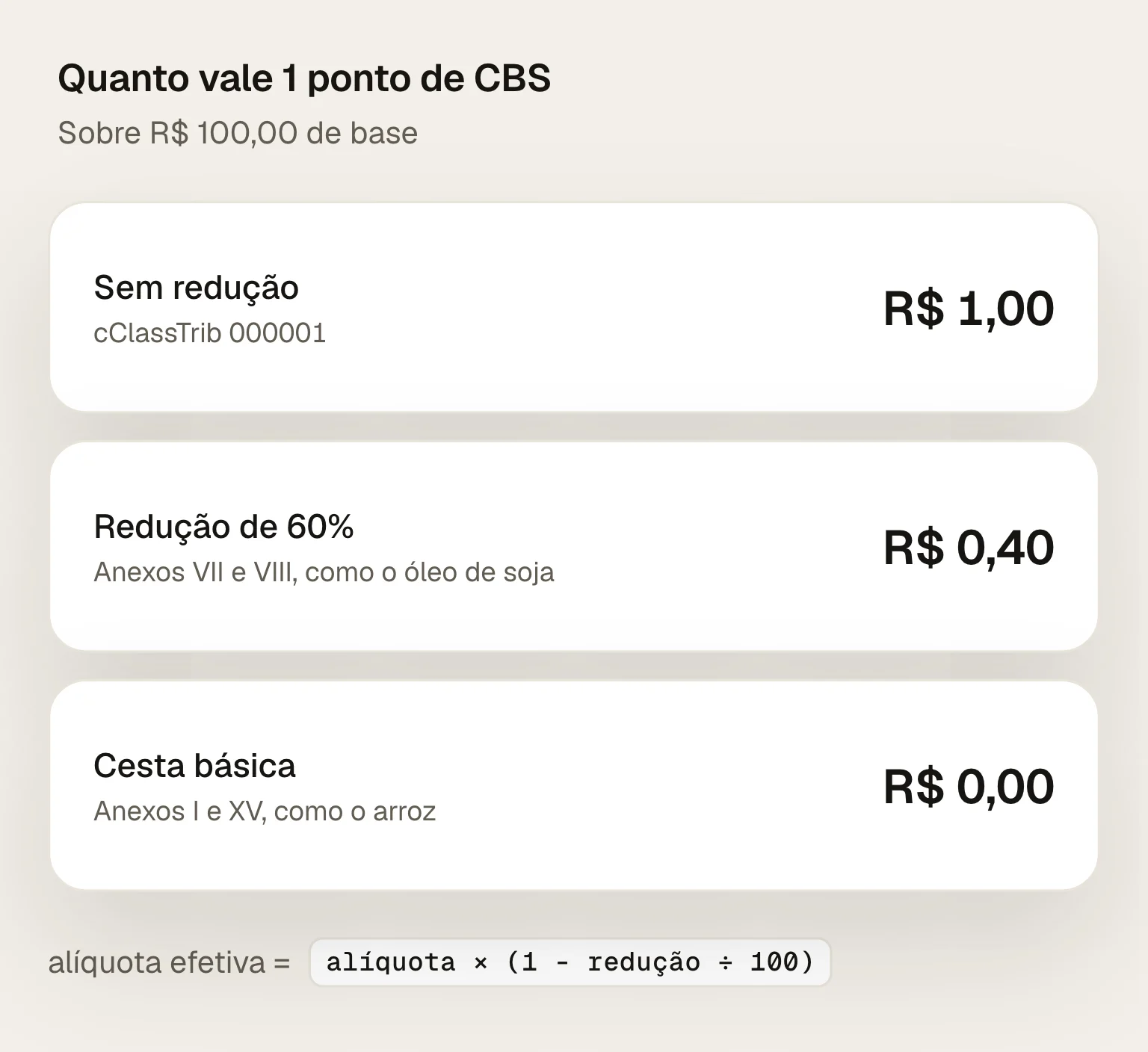 Quanto vale 1 ponto de CBS

Sobre R$ 100,00 de base

Sem redução
cClassTrib 000001
R$ 1,00

Redução de 60%
Anexos VII e VIII, como o óleo de soja
R$ 0,40

Cesta básica
Anexos I e XV, como o arroz
R$ 0,00

alíquota efetiva = alíquota × (1 - redução ÷ 100)